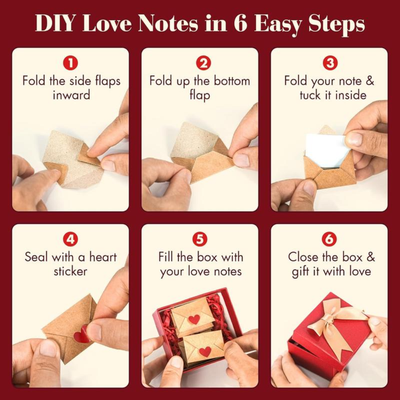 DIY Love Notes in 6 Easy Steps

1
Fold the side flaps inward

2
Fold up the bottom flap

3
Fold your note & tuck it inside

4
Seal with a heart sticker

5
Fill the box with your love notes

6
Close the box & gift it with love