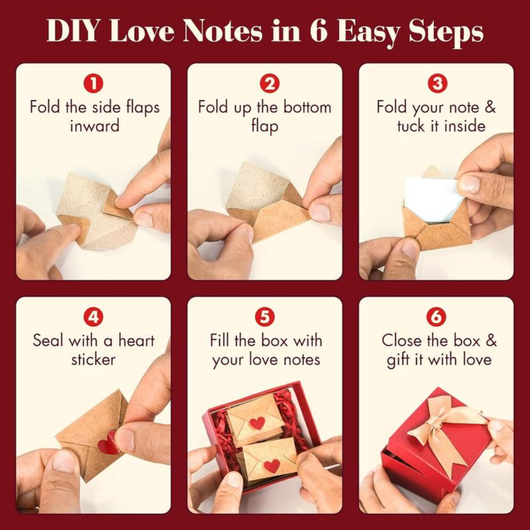 DIY Love Notes in 6 Easy Steps

1
Fold the side flaps inward

2
Fold up the bottom flap

3
Fold your note & tuck it inside

4
Seal with a heart sticker

5
Fill the box with your love notes

6
Close the box & gift it with love